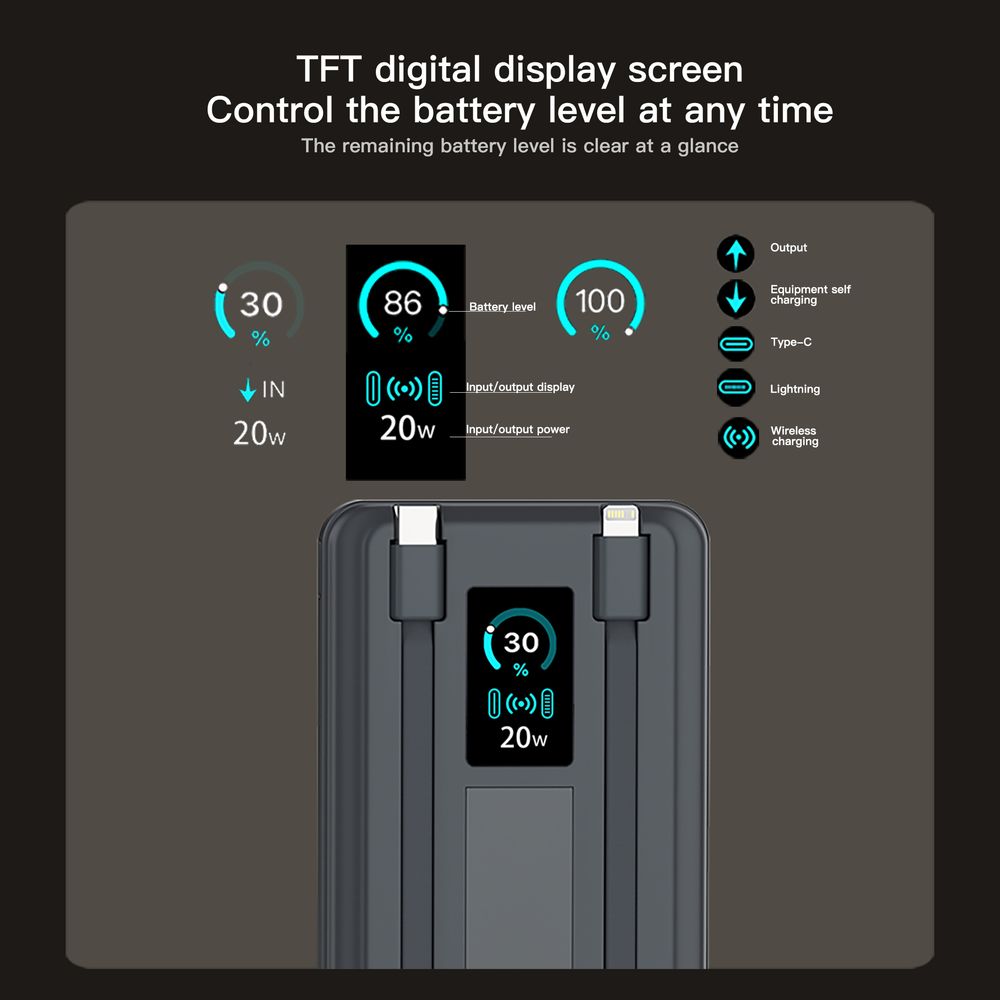 TFT digital display screen
Control the battery level at any time
The remaining battery level is clear at a glance

30 %

IN
20w

86 %
Battery level
Input/output display
20w
Input/output power

100 %

Output
Equipment self charging
Type-C
Lightning
Wireless charging

30 %
20w