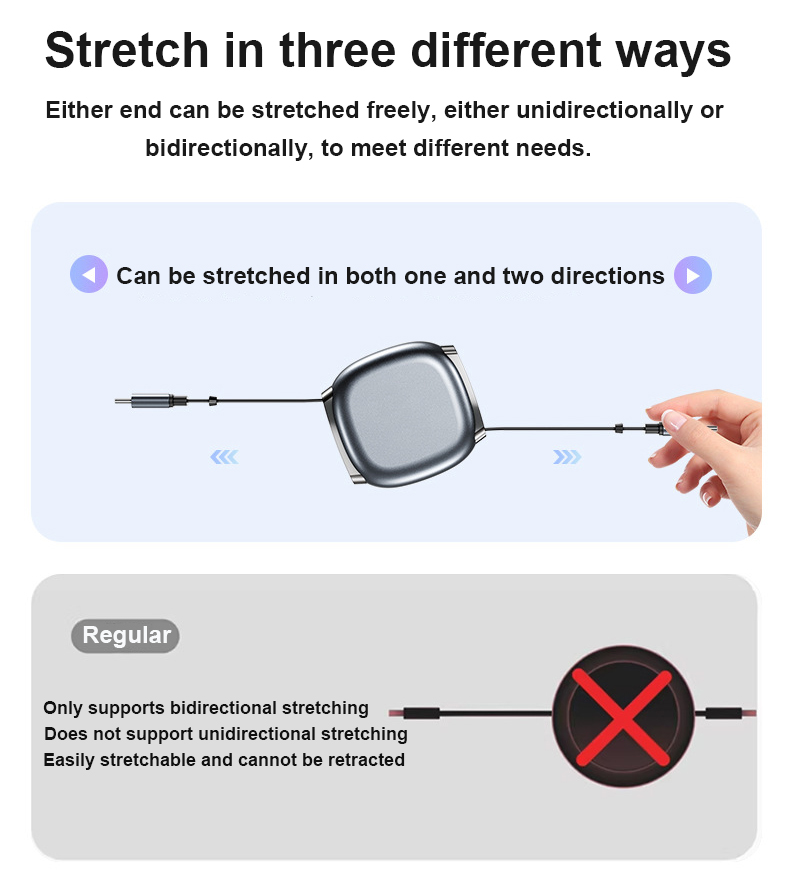 Stretch in three different ways

Either end can be stretched freely, either unidirectionally or bidirectionally, to meet different needs.

Can be stretched in both one and two directions

Regular

Only supports bidirectional stretching
Does not support unidirectional stretching
Easily stretchable and cannot be retracted