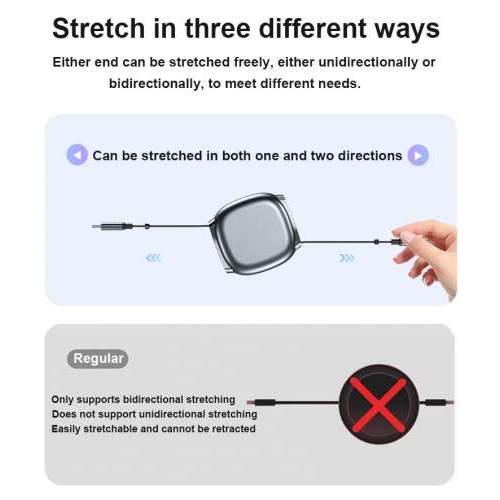 Stretch in three different ways

Either end can be stretched freely, either unidirectionally or bidirectionally, to meet different needs.

Can be stretched in both one and two directions

Regular

Only supports bidirectional stretching
Does not support unidirectional stretching
Easily stretchable and cannot be retracted